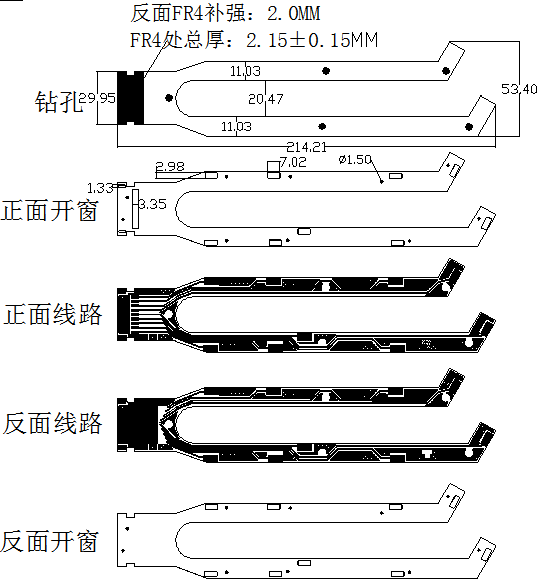 反面FR4补强：2.0MM
FR4处总厚：2.15±0.15MM

钻孔

29.95

11.03

20.47

11.03

53.40

214.21

2.98

7.02

ø1.50

1.33

3.35

正面开窗

正面线路

反面线路

反面开窗